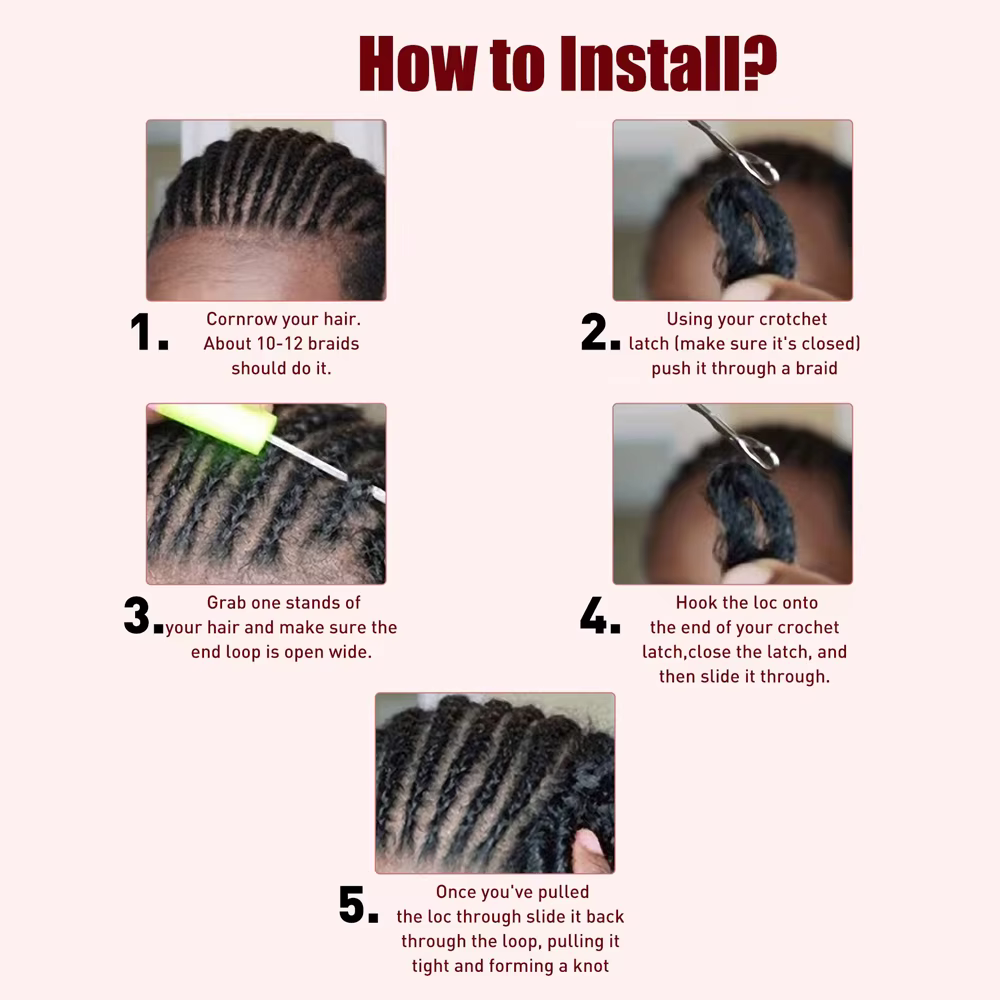 How to Install?

1. Cornrow your hair. About 10-12 braids should do it.

2. Using your crotchet latch (make sure it's closed) push it through a braid

3. Grab one stands of your hair and make sure the end loop is open wide.

4. Hook the loc onto the end of your crochet latch,close the latch, and then slide it through.

5. Once you've pulled the loc through slide it back through the loop, pulling it tight and forming a knot