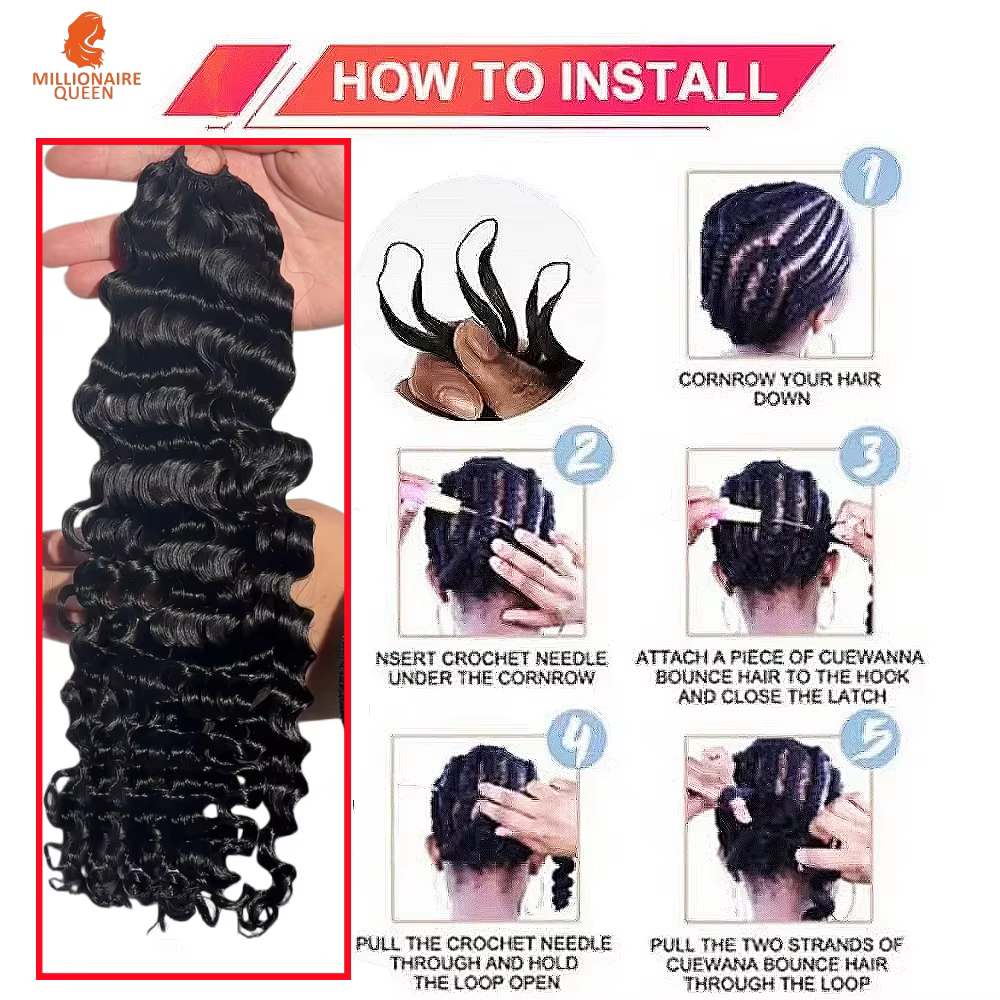 MILLIONAIRE QUEEN

HOW TO INSTALL

1

CORNROW YOUR HAIR DOWN

2

NSERT CROCHET NEEDLE UNDER THE CORNROW

3

ATTACH A PIECE OF CUEWANNA BOUNCE HAIR TO THE HOOK AND CLOSE THE LATCH

4

PULL THE CROCHET NEEDLE THROUGH AND HOLD THE LOOP OPEN

5

PULL THE TWO STRANDS OF CUEWANA BOUNCE HAIR THROUGH THE LOOP