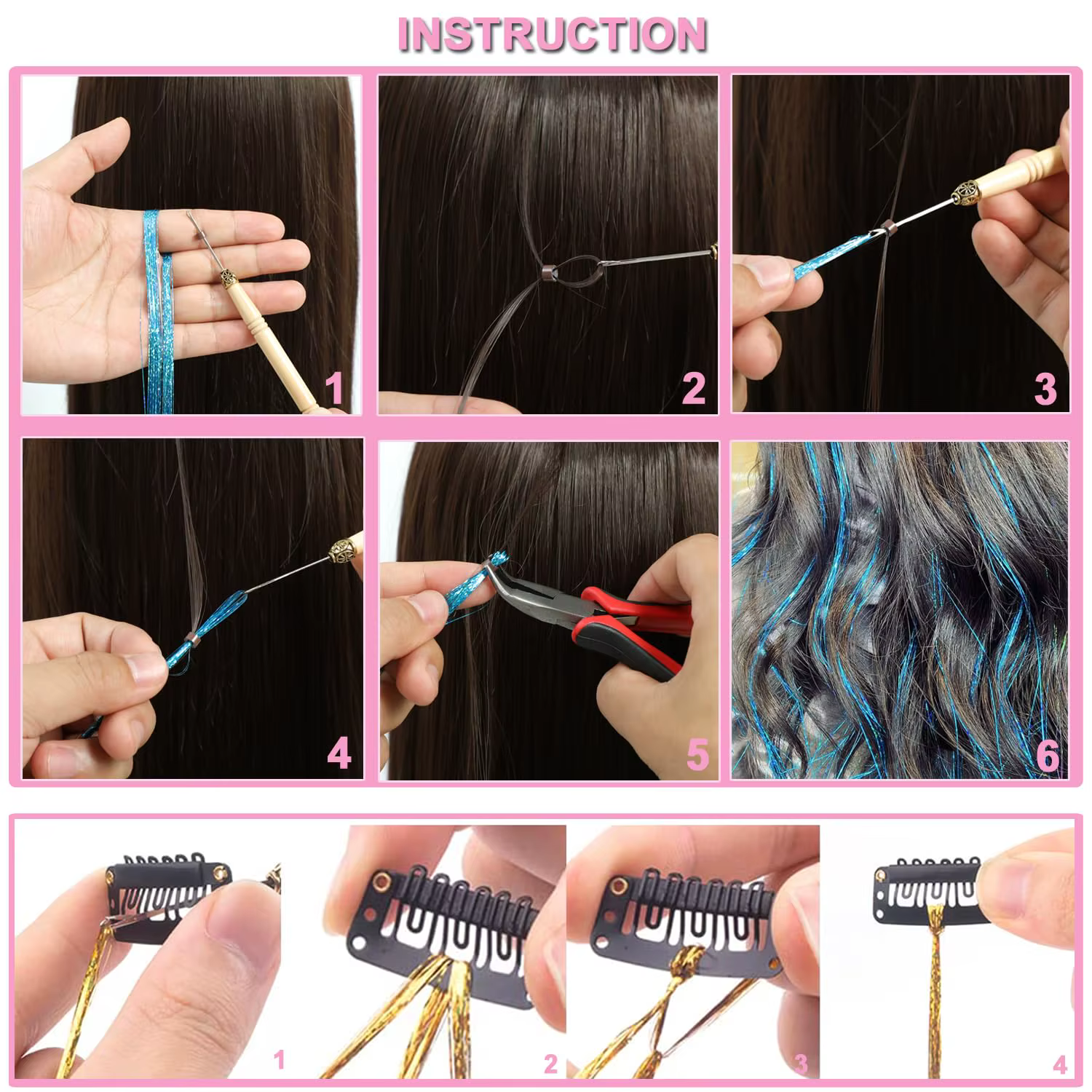 INSTRUCTION

1

2

3

4

5

6

1

2

3

4