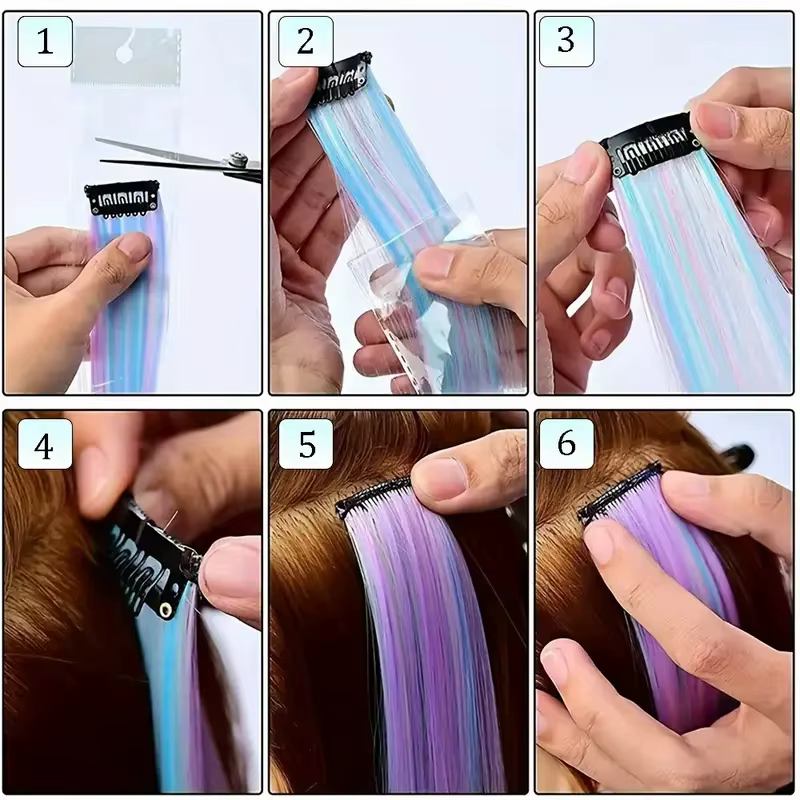 1

2

3

4

5

6