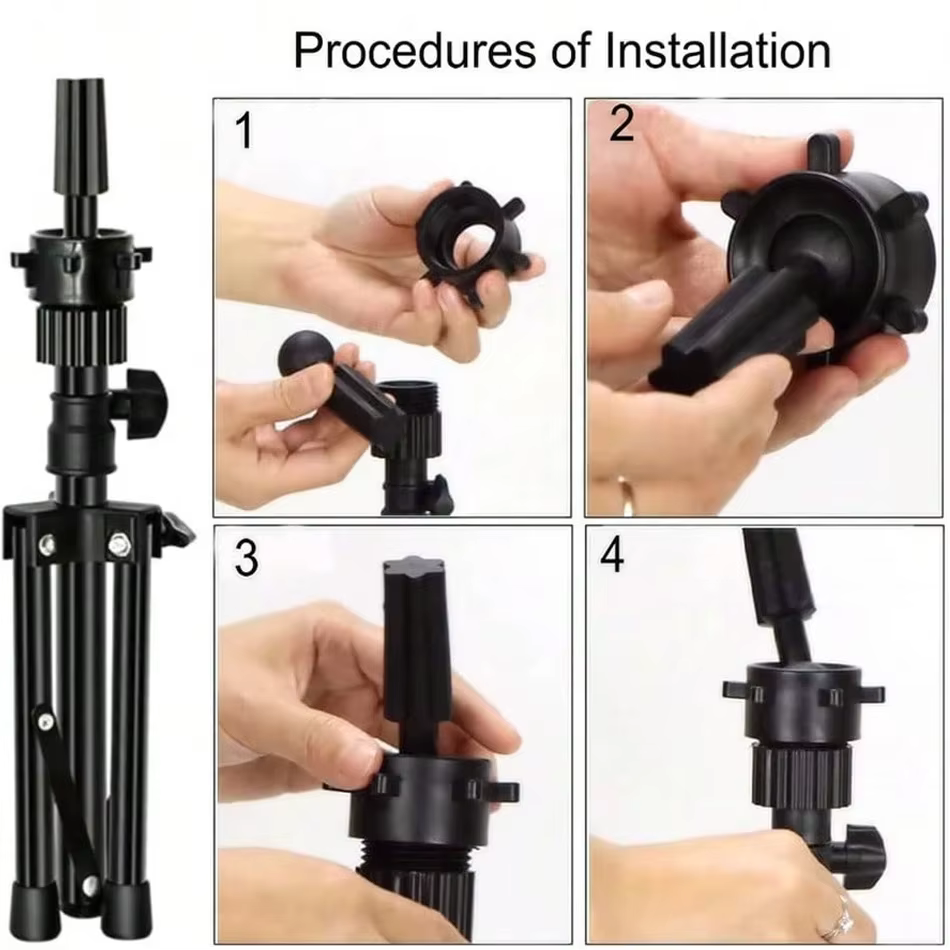 Procedures of Installation

1

2

3

4